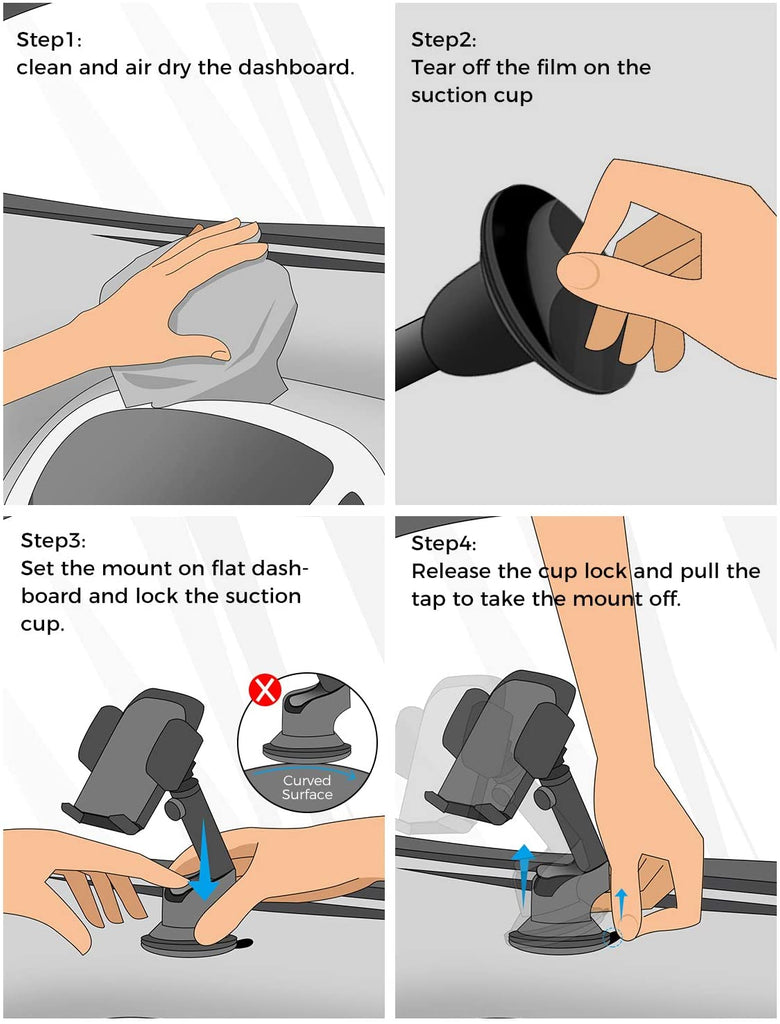 Step1:
clean and air dry the dashboard.

Step2:
Tear off the film on the suction cup

Step3:
Set the mount on flat dashboard and lock the suction cup.

Curved Surface

Step4:
Release the cup lock and pull the tap to take the mount off.