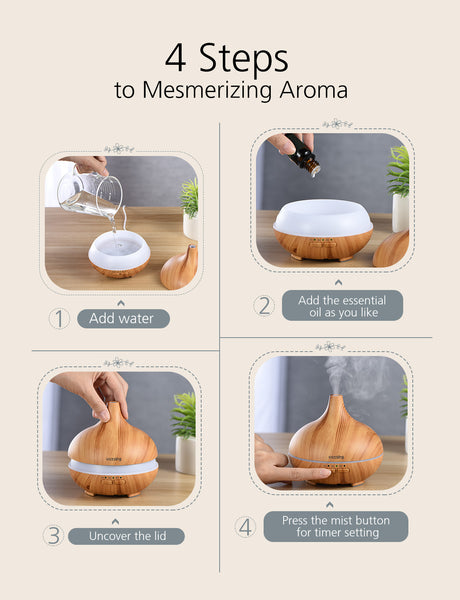 4 Steps
to Mesmerizing Aroma

1 Add water

2 Add the essential oil as you like

3 Uncover the lid

4 Press the mist button for timer setting